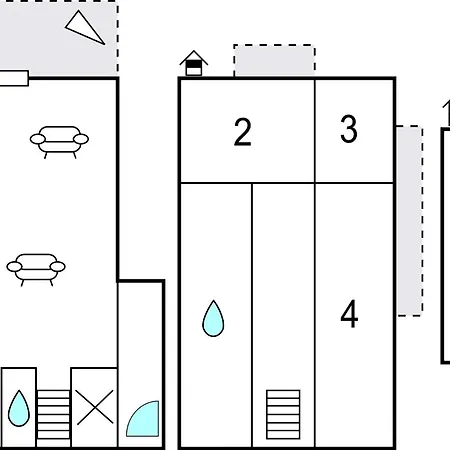 2
3
4